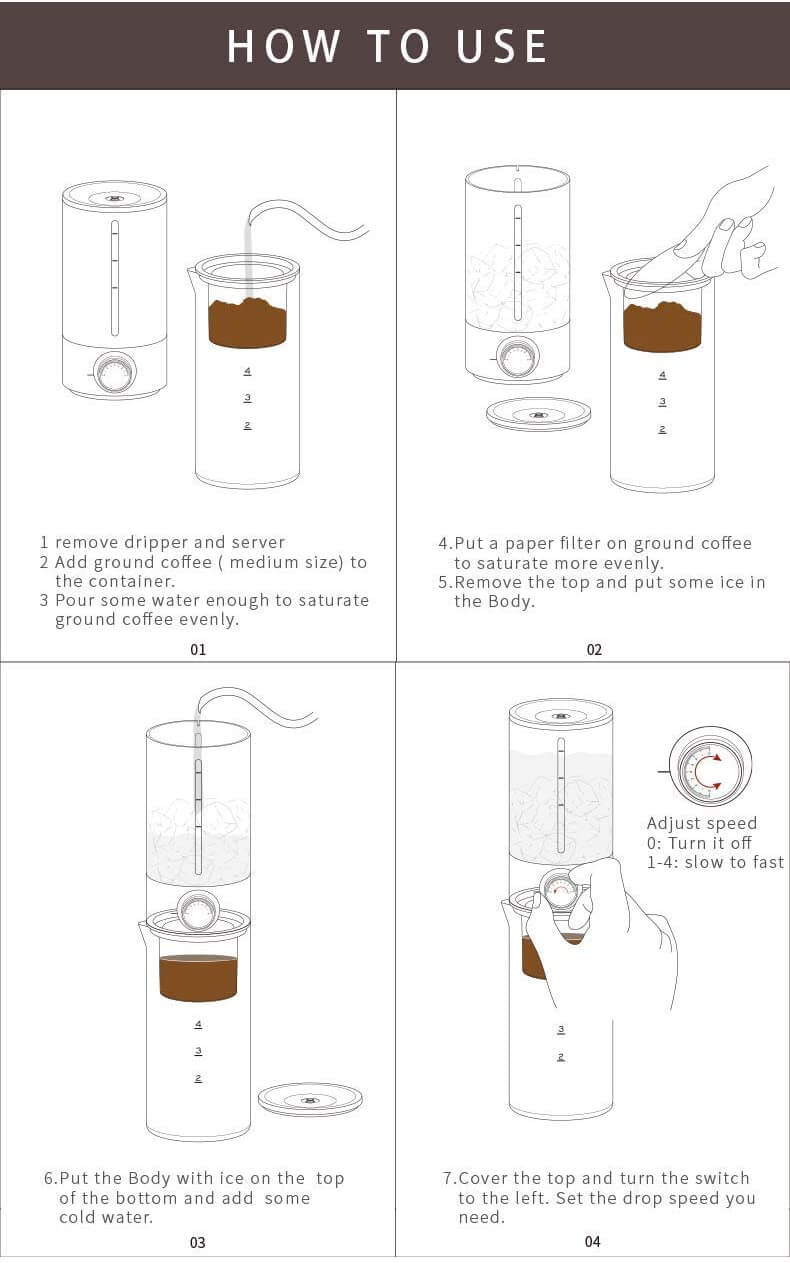 HOW TO USE

4
3
2

1 remove dripper and server
2 Add ground coffee ( medium size) to the container.
3 Pour some water enough to saturate ground coffee evenly.

01

4
3
2

4.Put a paper filter on ground coffee to saturate more evenly.
5.Remove the top and put some ice in the Body.

02

4
3
2

6.Put the Body with ice on the top of the bottom and add some cold water.

03

Adjust speed
0: Turn it off
1-4: slow to fast

3
2

7.Cover the top and turn the switch to the left. Set the drop speed you need.

04