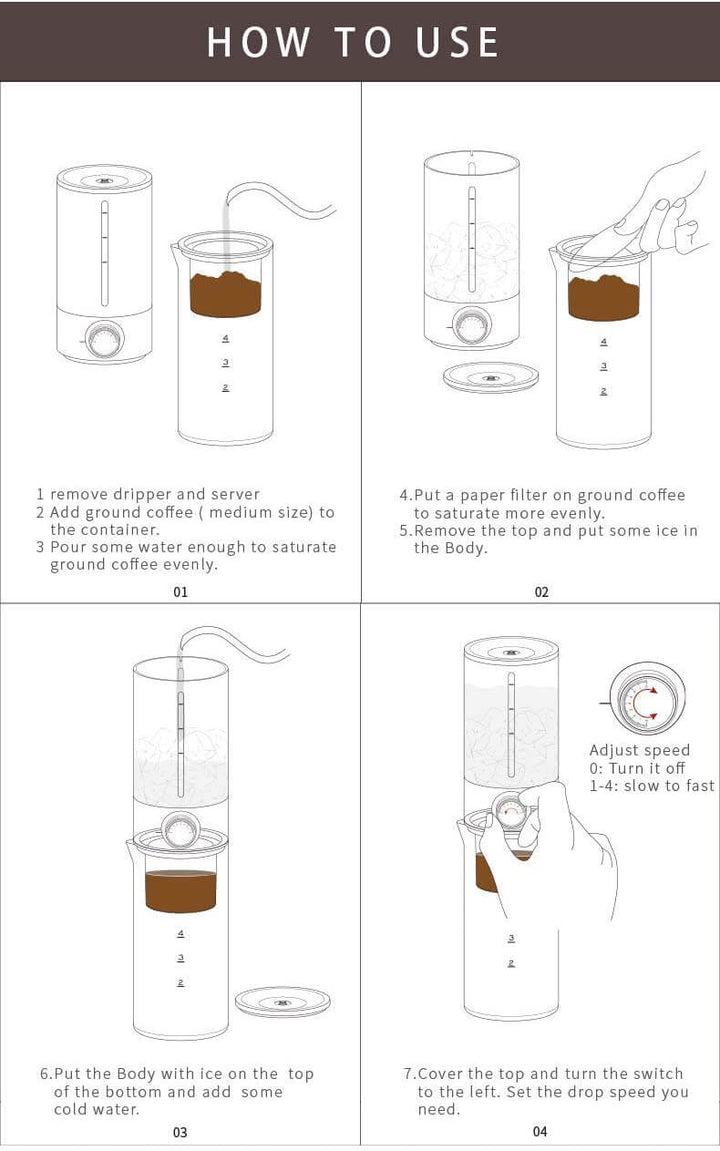 HOW TO USE

4
3
2

1 remove dripper and server
2 Add ground coffee ( medium size) to the container.
3 Pour some water enough to saturate ground coffee evenly.

01

4
3
2

4.Put a paper filter on ground coffee to saturate more evenly.
5.Remove the top and put some ice in the Body.

02

4
3
2

6.Put the Body with ice on the top of the bottom and add some cold water.

03

Adjust speed
0: Turn it off
1-4: slow to fast

3
2

7.Cover the top and turn the switch to the left. Set the drop speed you need.

04