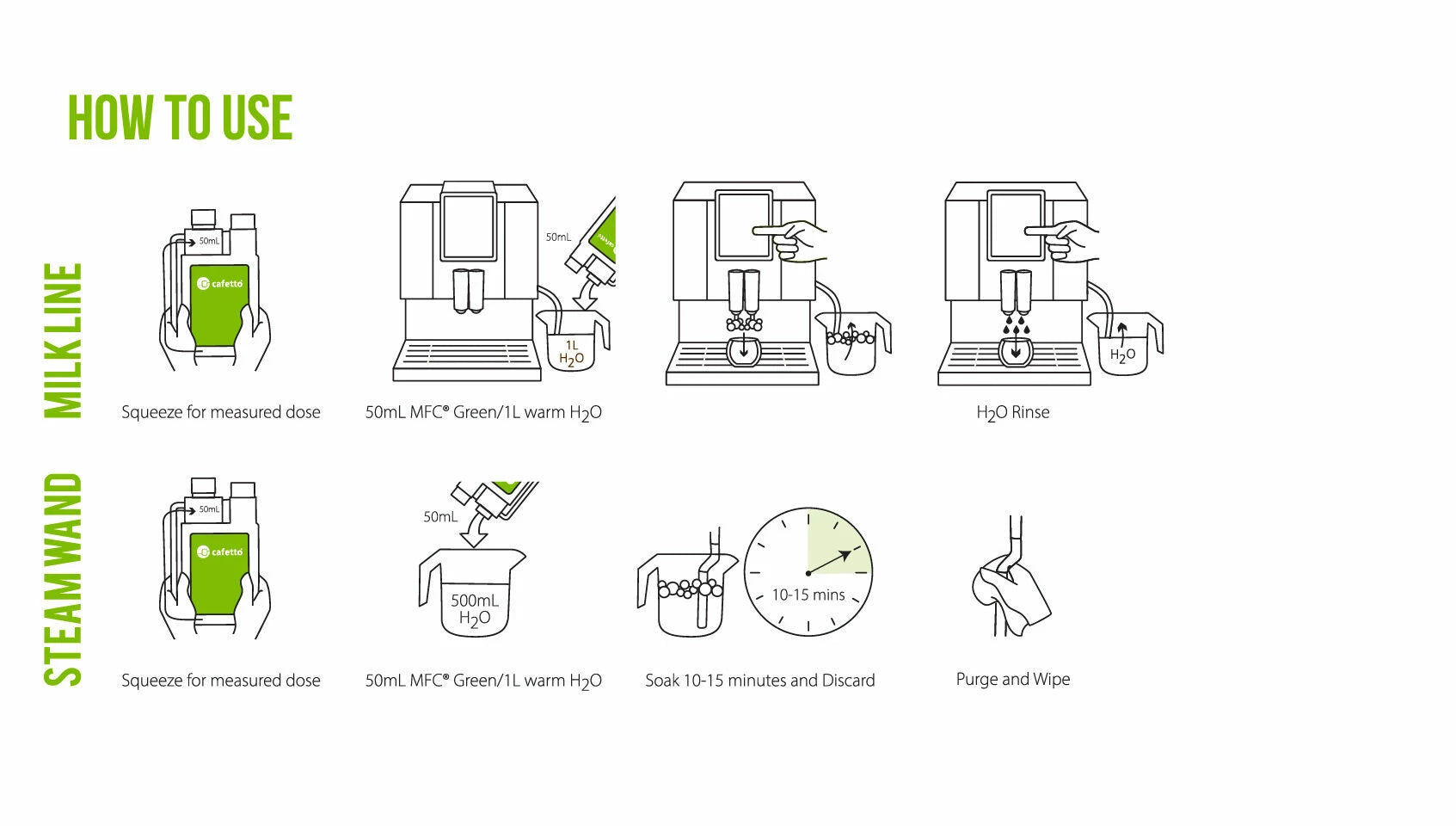 HOW TO USE

MILK LINE

50mL

cafetto

Squeeze for measured dose

50mL

1L $H_2O$

50mL MFC® Green/1L warm $H_2O$

$H_2O$

$H_2O$ Rinse

STEAM WAND

50mL

cafetto

Squeeze for measured dose

50mL

500mL $H_2O$

50mL MFC® Green/1L warm $H_2O$

10-15 mins

Soak 10-15 minutes and Discard

Purge and Wipe